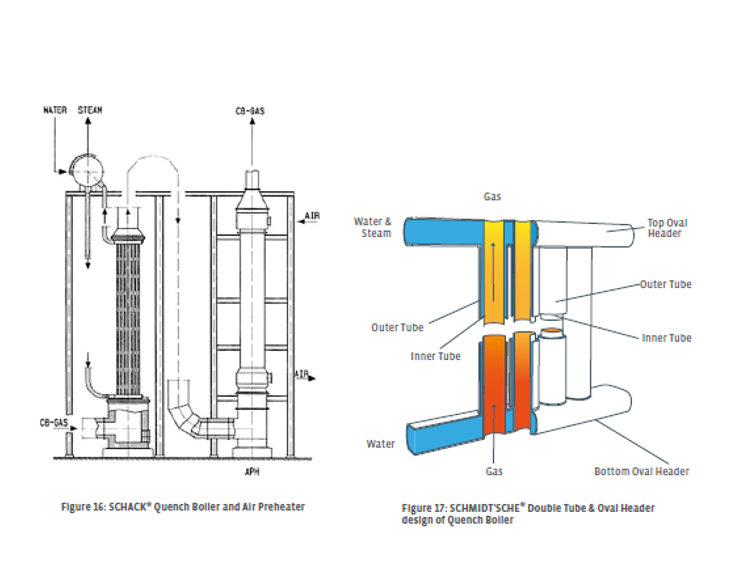 WATER STEAM

CB-GAS

AIR

AIR

CB-GAS

APH

Figure 16: SCHACK® Quench Boiler and Air Preheater

Gas

Water & Steam

Top Oval Header

Outer Tube

Outer Tube

Inner Tube

Inner Tube

Water

Gas

Bottom Oval Header

Figure 17: SCHMIDT'SCHE® Double Tube & Oval Header design of Quench Boiler