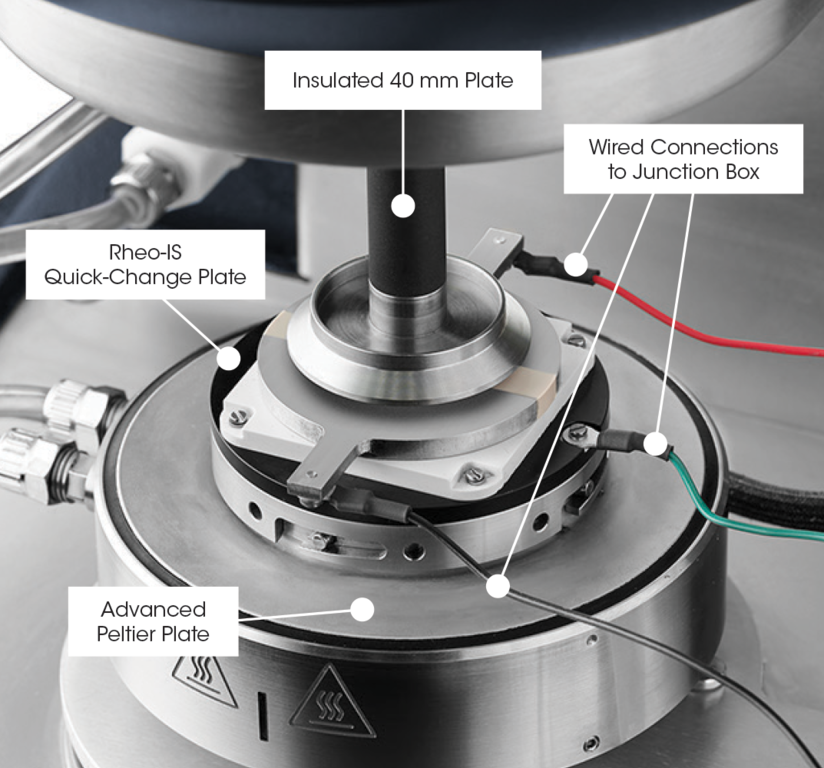 Insulated 40 mm Plate

Wired Connections to Junction Box

Rheo-IS Quick-Change Plate

Advanced Peltier Plate