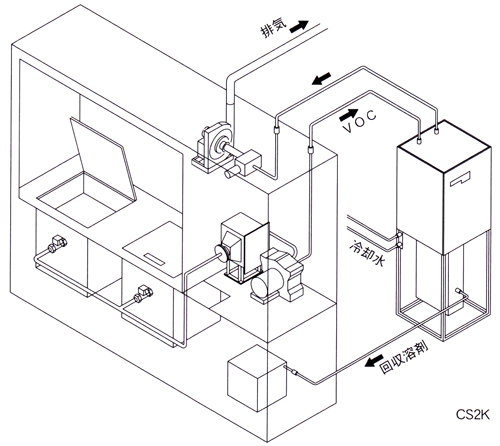 排気

VOC

冷却水

回収溶剤

CS2K